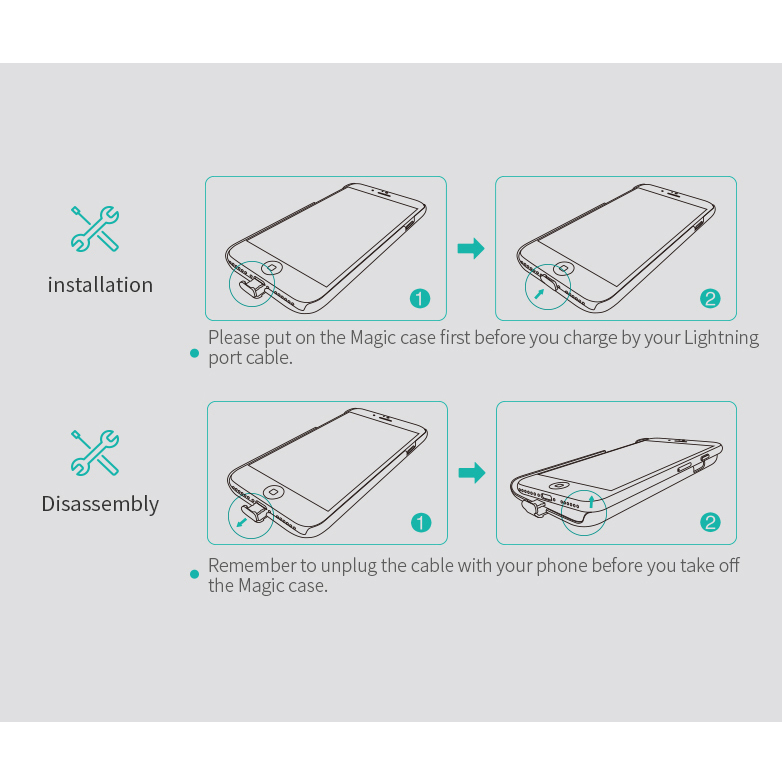 installation

1

2

Please put on the Magic case first before you charge by your Lightning port cable.

Disassembly

1

2

Remember to unplug the cable with your phone before you take off the Magic case.