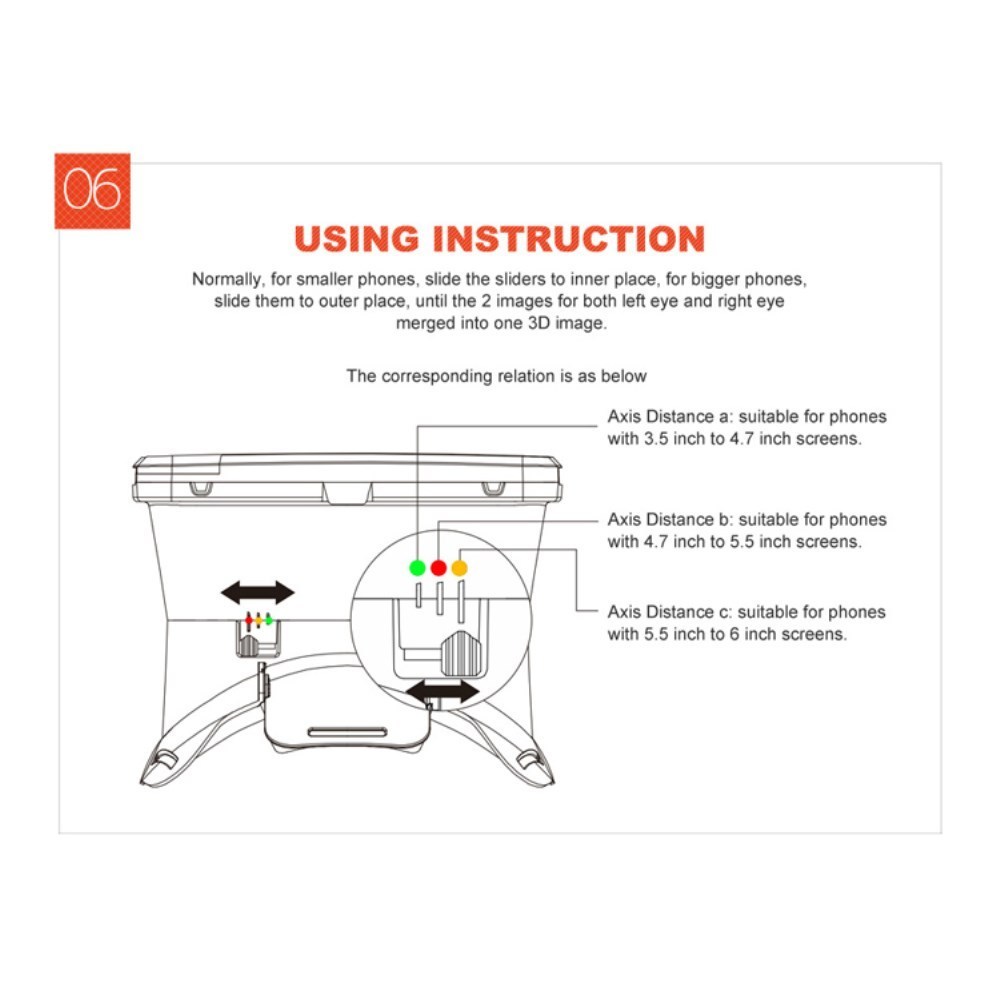 06

USING INSTRUCTION

Normally, for smaller phones, slide the sliders to inner place, for bigger phones, slide them to outer place, until the 2 images for both left eye and right eye merged into one 3D image.

The corresponding relation is as below

Axis Distance a: suitable for phones with 3.5 inch to 4.7 inch screens.

Axis Distance b: suitable for phones with 4.7 inch to 5.5 inch screens.

Axis Distance c: suitable for phones with 5.5 inch to 6 inch screens.