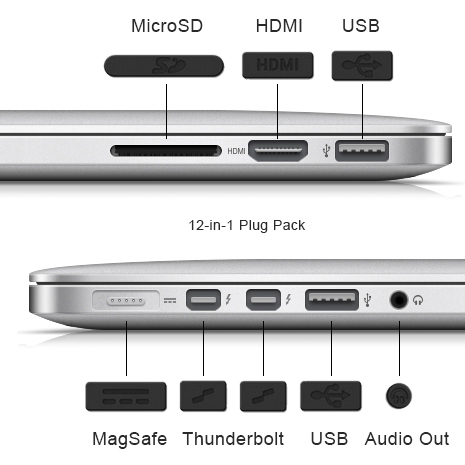 MicroSD HDMI USB

SD HDMI

HDMI

12-in-1 Plug Pack

MagSafe Thunderbolt USB Audio Out