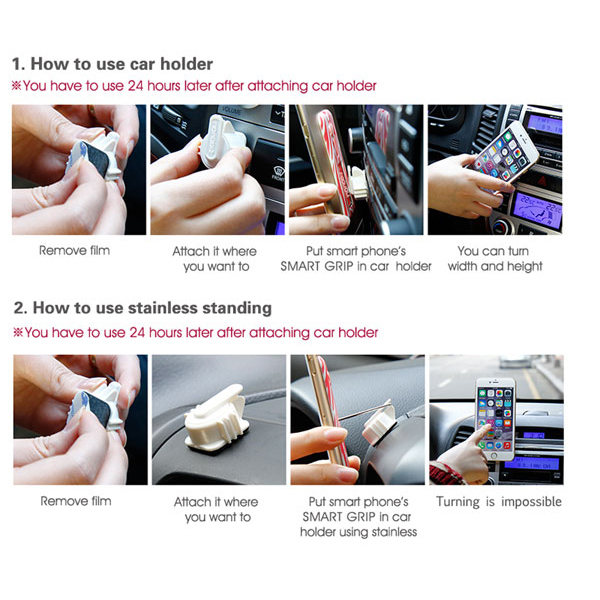 1. How to use car holder

※You have to use 24 hours later after attaching car holder

VOLUME

FRONT

Remove film

Attach it where you want to

Put smart phone's SMART GRIP in car holder

You can turn width and height

2. How to use stainless standing

※You have to use 24 hours later after attaching car holder

Remove film

Attach it where you want to

Put smart phone's SMART GRIP in car holder using stainless

Turning is impossible