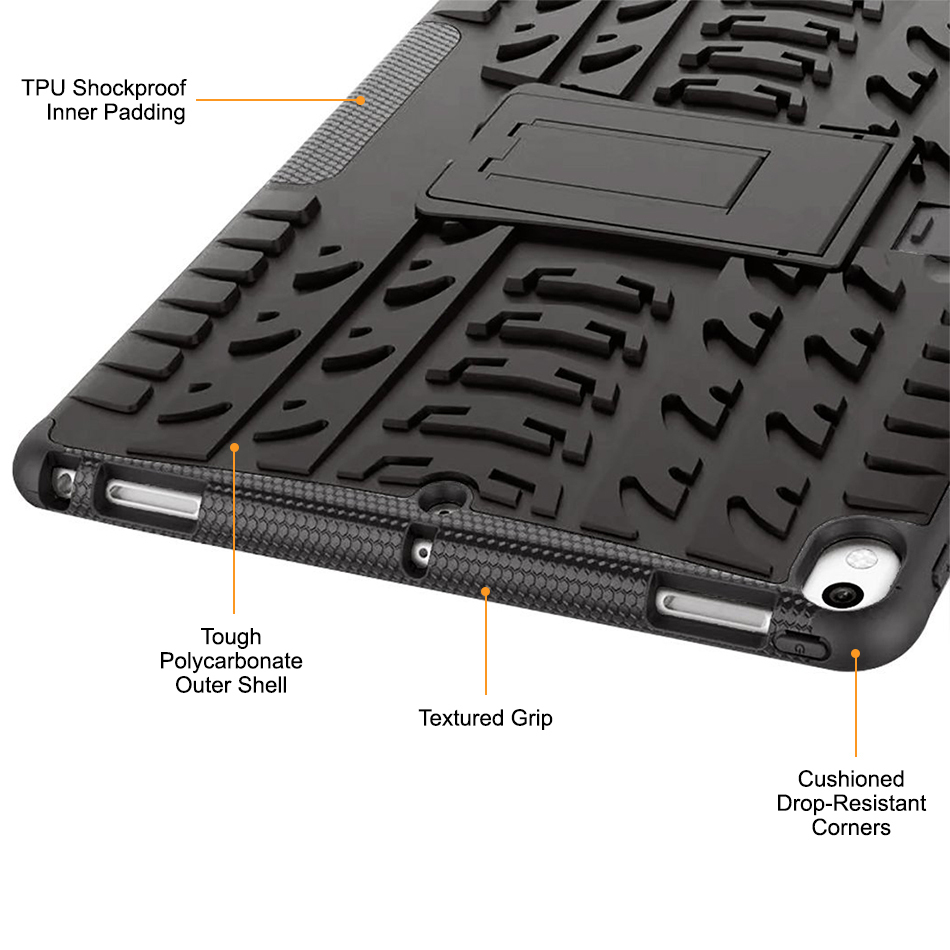 TPU Shockproof Inner Padding

Tough Polycarbonate Outer Shell

Textured Grip

Cushioned Drop-Resistant Corners