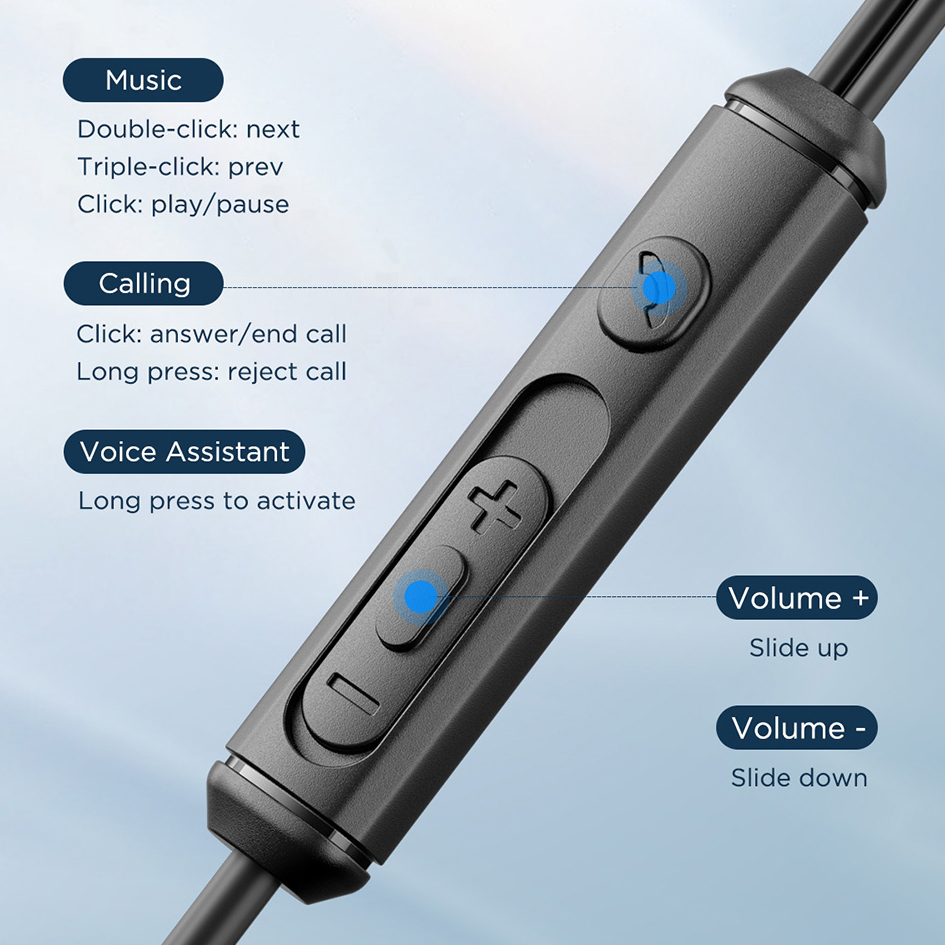 Music
Double-click: next
Triple-click: prev
Click: play/pause

Calling
Click: answer/end call
Long press: reject call

Voice Assistant
Long press to activate

Volume +
Slide up

Volume -
Slide down