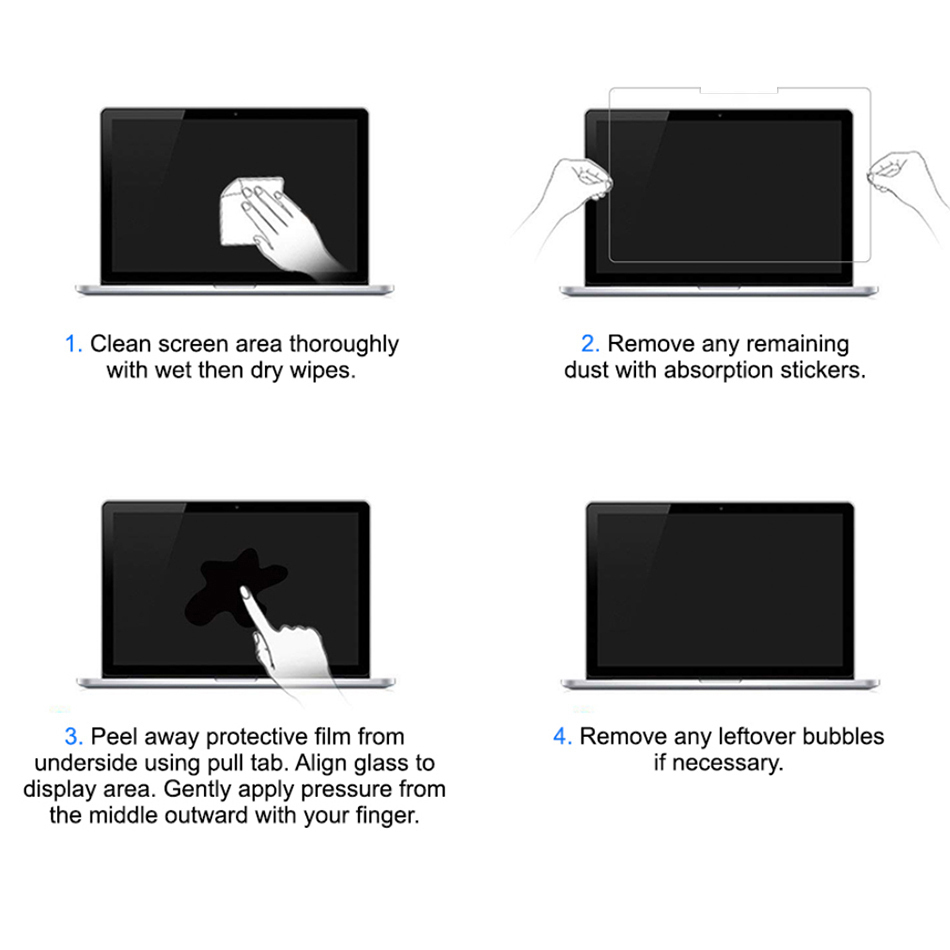 1. Clean screen area thoroughly with wet then dry wipes.

2. Remove any remaining dust with absorption stickers.

3. Peel away protective film from underside using pull tab. Align glass to display area. Gently apply pressure from the middle outward with your finger.

4. Remove any leftover bubbles if necessary.