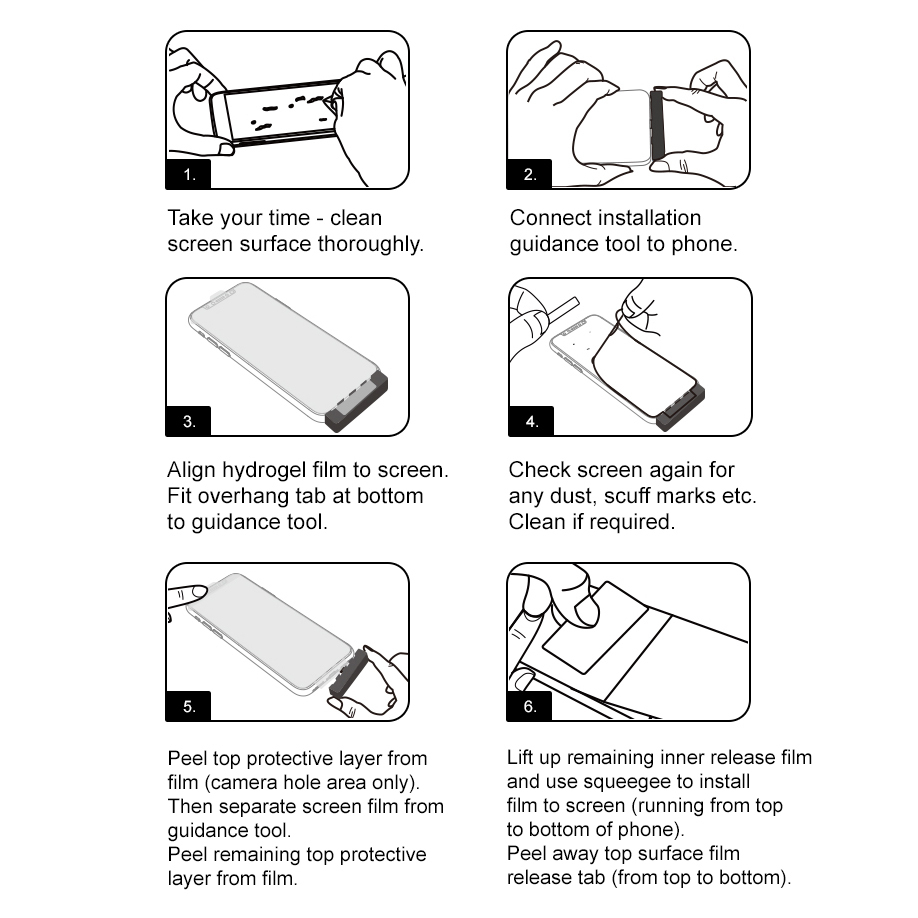 1.

Take your time - clean screen surface thoroughly.

2.

Connect installation guidance tool to phone.

3.

Align hydrogel film to screen. Fit overhang tab at bottom to guidance tool.

4.

Check screen again for any dust, scuff marks etc. Clean if required.

5.

Peel top protective layer from film (camera hole area only). Then separate screen film from guidance tool.
Peel remaining top protective layer from film.

6.

Lift up remaining inner release film and use squeegee to install film to screen (running from top to bottom of phone).
Peel away top surface film release tab (from top to bottom).