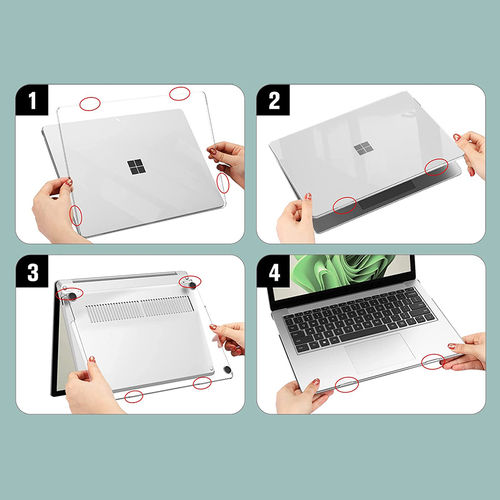 1

2

3

4