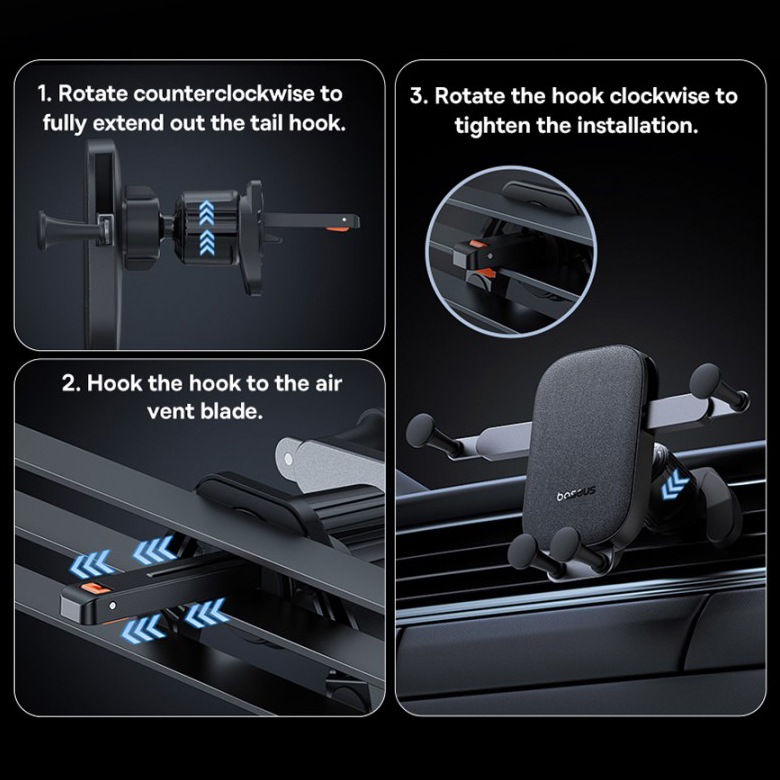 1. Rotate counterclockwise to fully extend out the tail hook.

2. Hook the hook to the air vent blade.

3. Rotate the hook clockwise to tighten the installation.

baseus