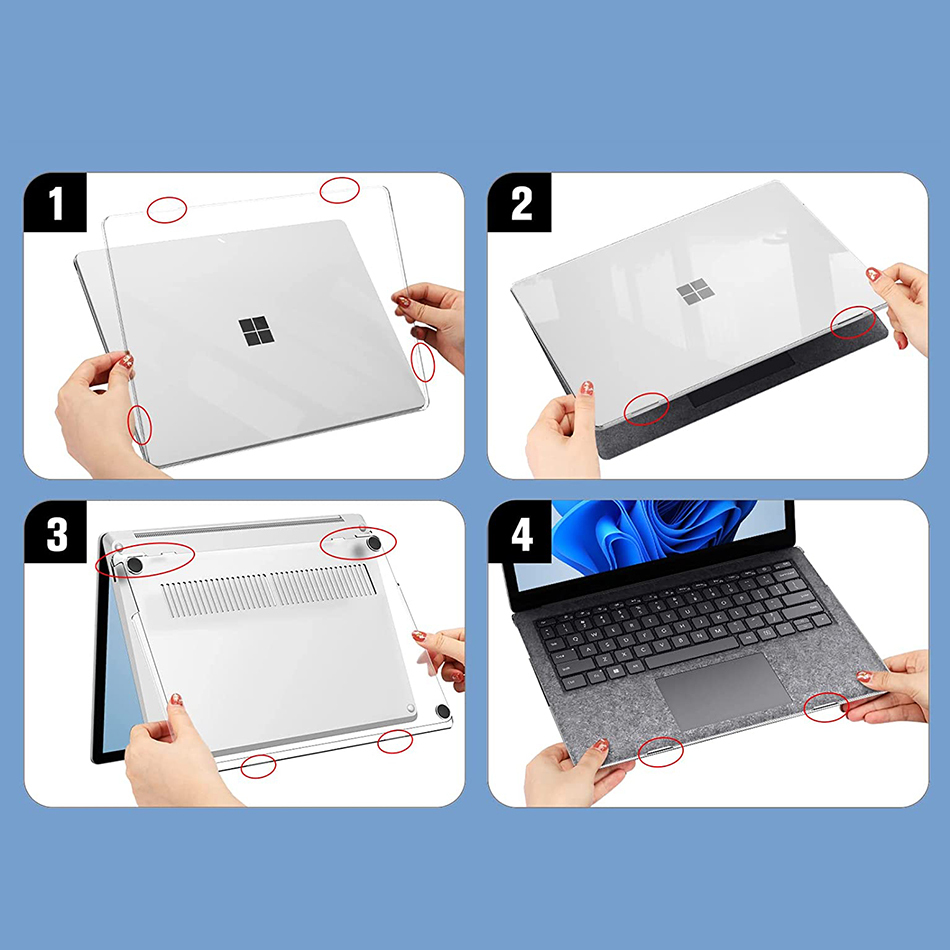 1

2

3

4