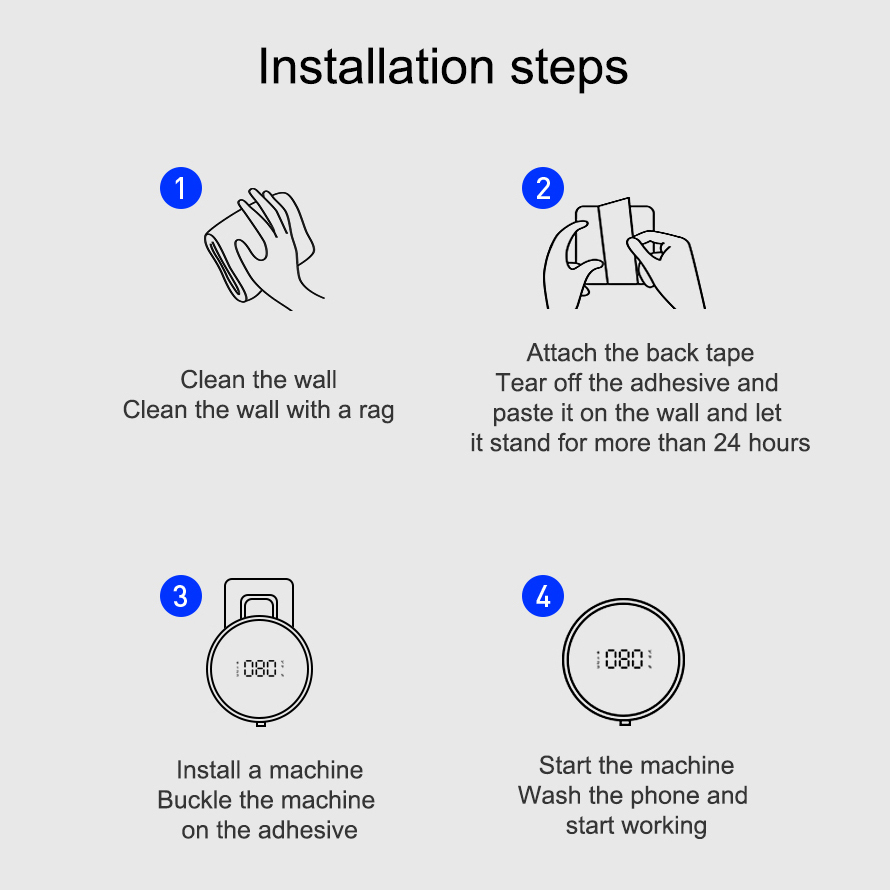 Installation steps

1

Clean the wall
Clean the wall with a rag

2

Attach the back tape
Tear off the adhesive and paste it on the wall and let it stand for more than 24 hours

3

080

Install a machine
Buckle the machine on the adhesive

4

080

Start the machine
Wash the phone and start working