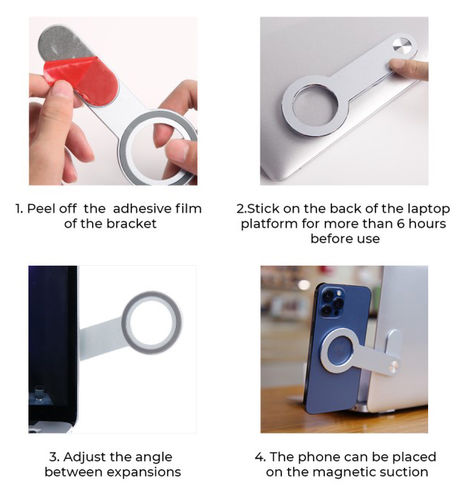 1. Peel off the adhesive film of the bracket

2.Stick on the back of the laptop platform for more than 6 hours before use

3. Adjust the angle between expansions

4. The phone can be placed on the magnetic suction