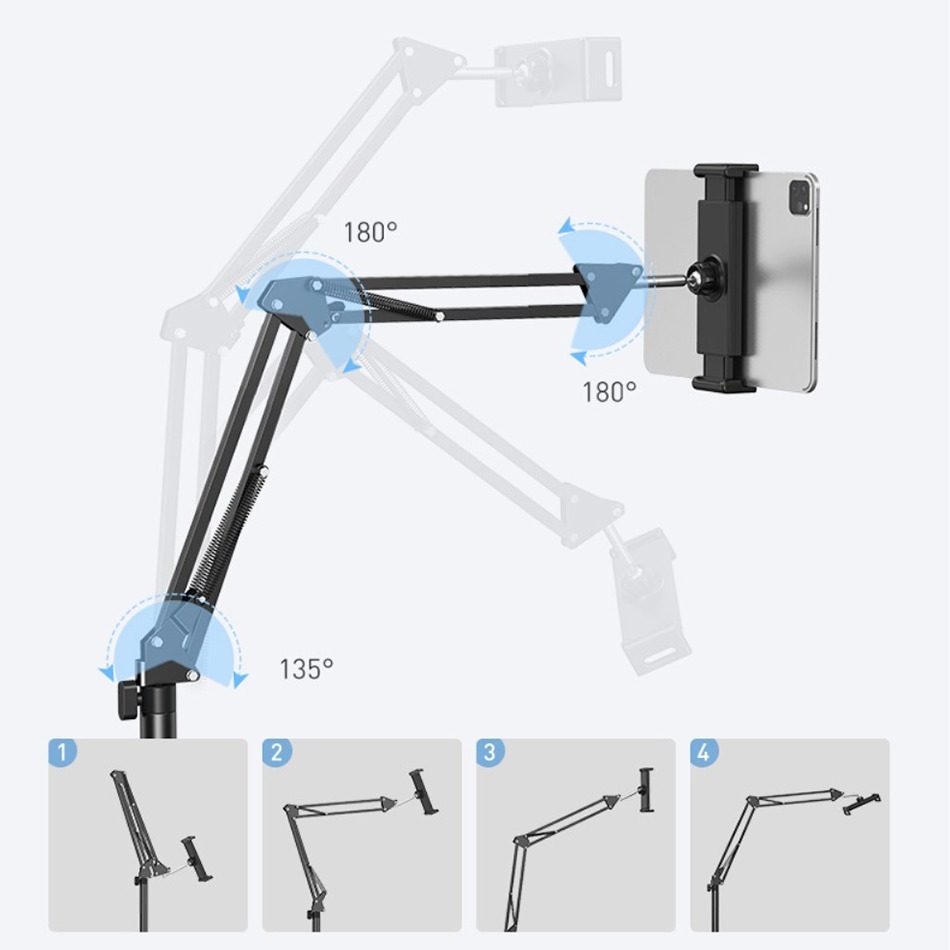 180°

180°

135°

1

2

3

4