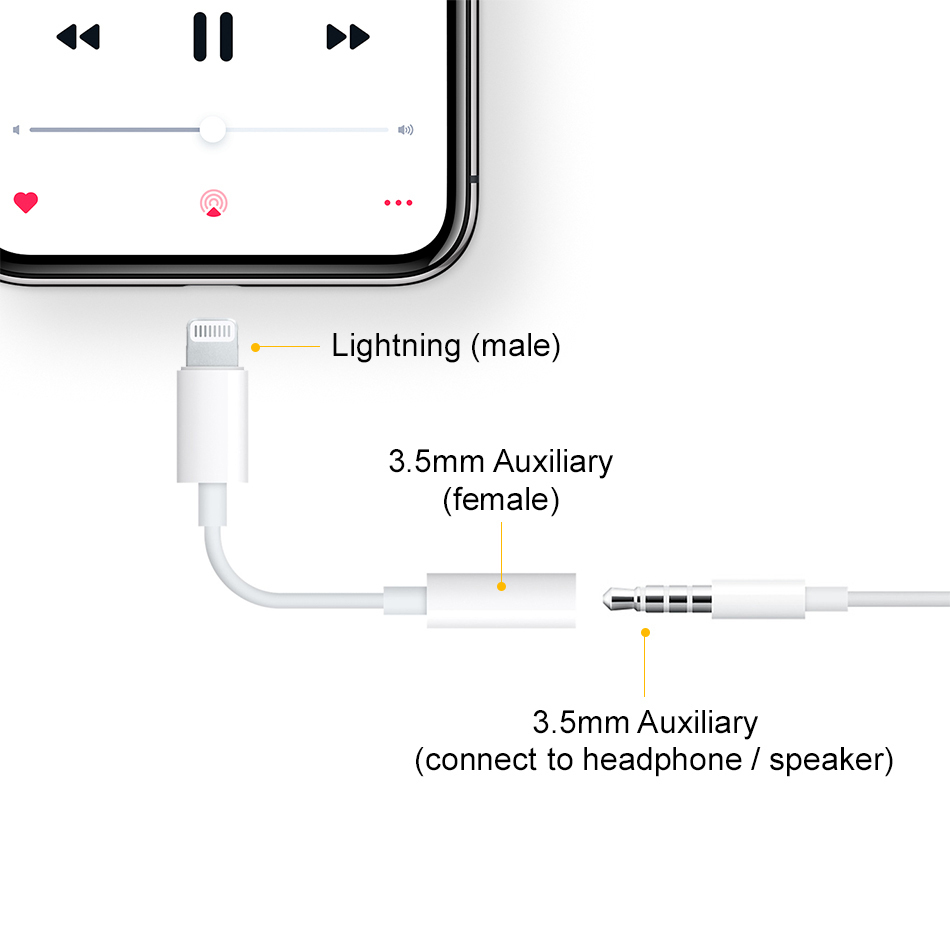 Lightning (male)

3.5mm Auxiliary
(female)

3.5mm Auxiliary
(connect to headphone / speaker)