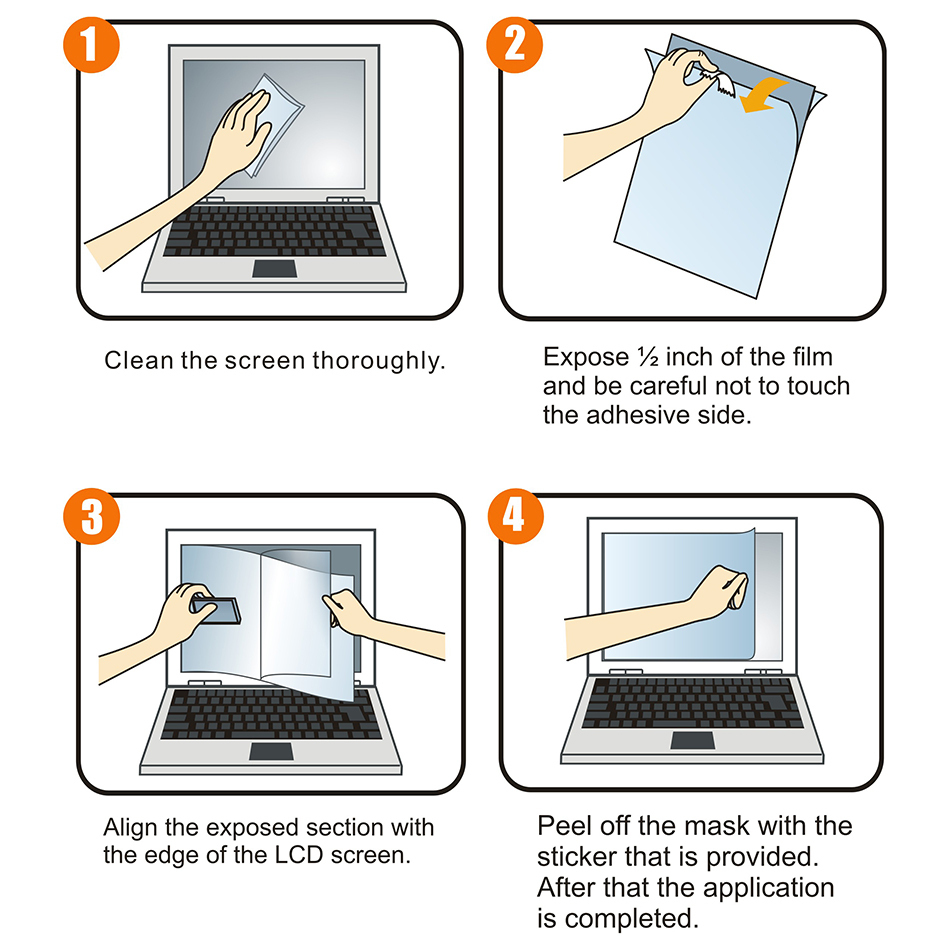 1

Clean the screen thoroughly.

2

Expose ½ inch of the film and be careful not to touch the adhesive side.

3

Align the exposed section with the edge of the LCD screen.

4

Peel off the mask with the sticker that is provided. After that the application is completed.