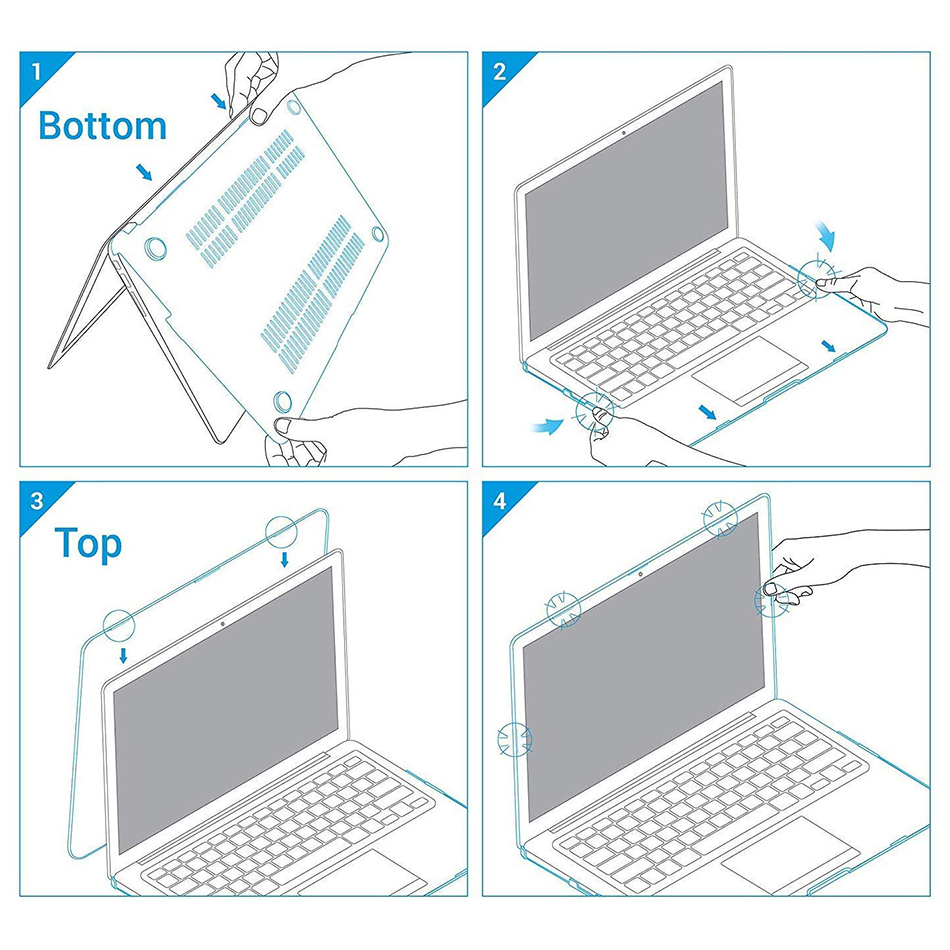 1

Bottom

2

3

Top

4